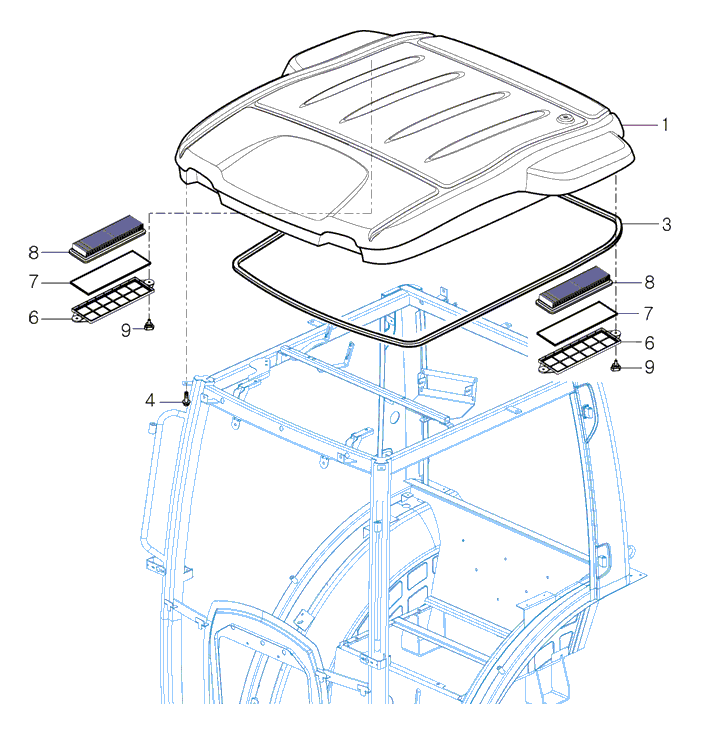 1
3
8
7
6
9
8
7
6
9
4